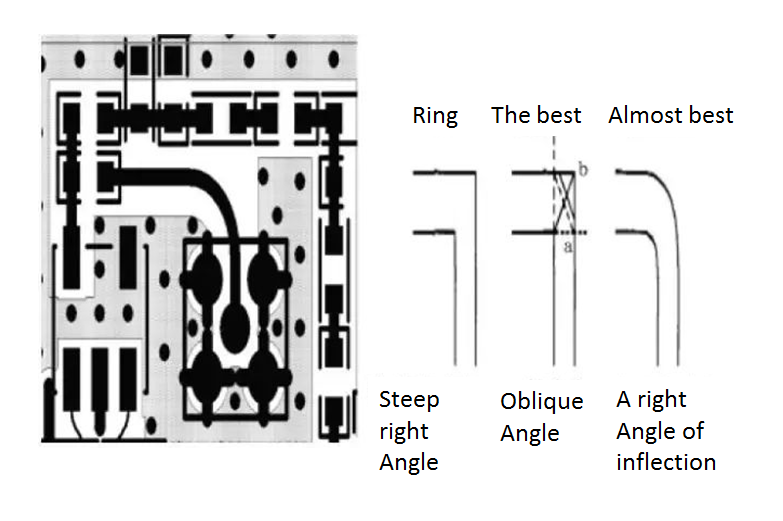 Ring The best Almost best

b

a

Steep right Angle

Oblique Angle

A right Angle of inflection