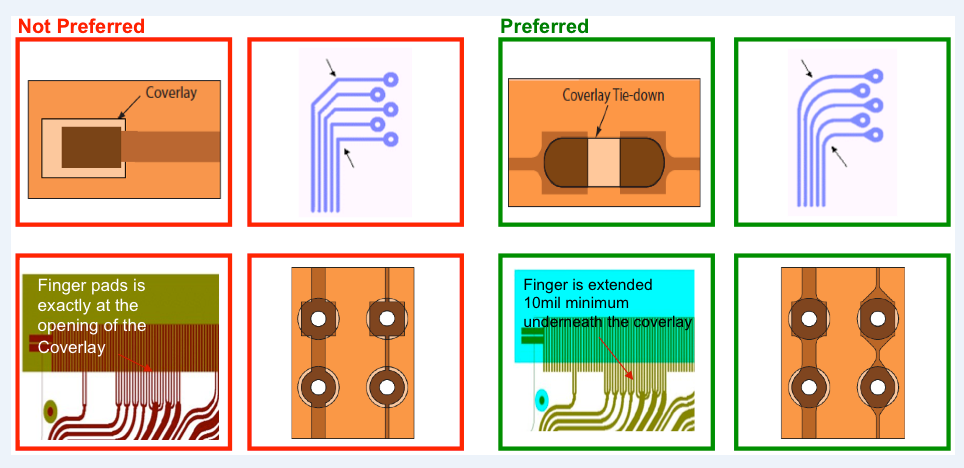 Not Preferred

Coverlay

Finger pads is exactly at the opening of the Coverlay

Preferred

Coverlay Tie-down

Finger is extended 10mil minimum underneath the coverlay